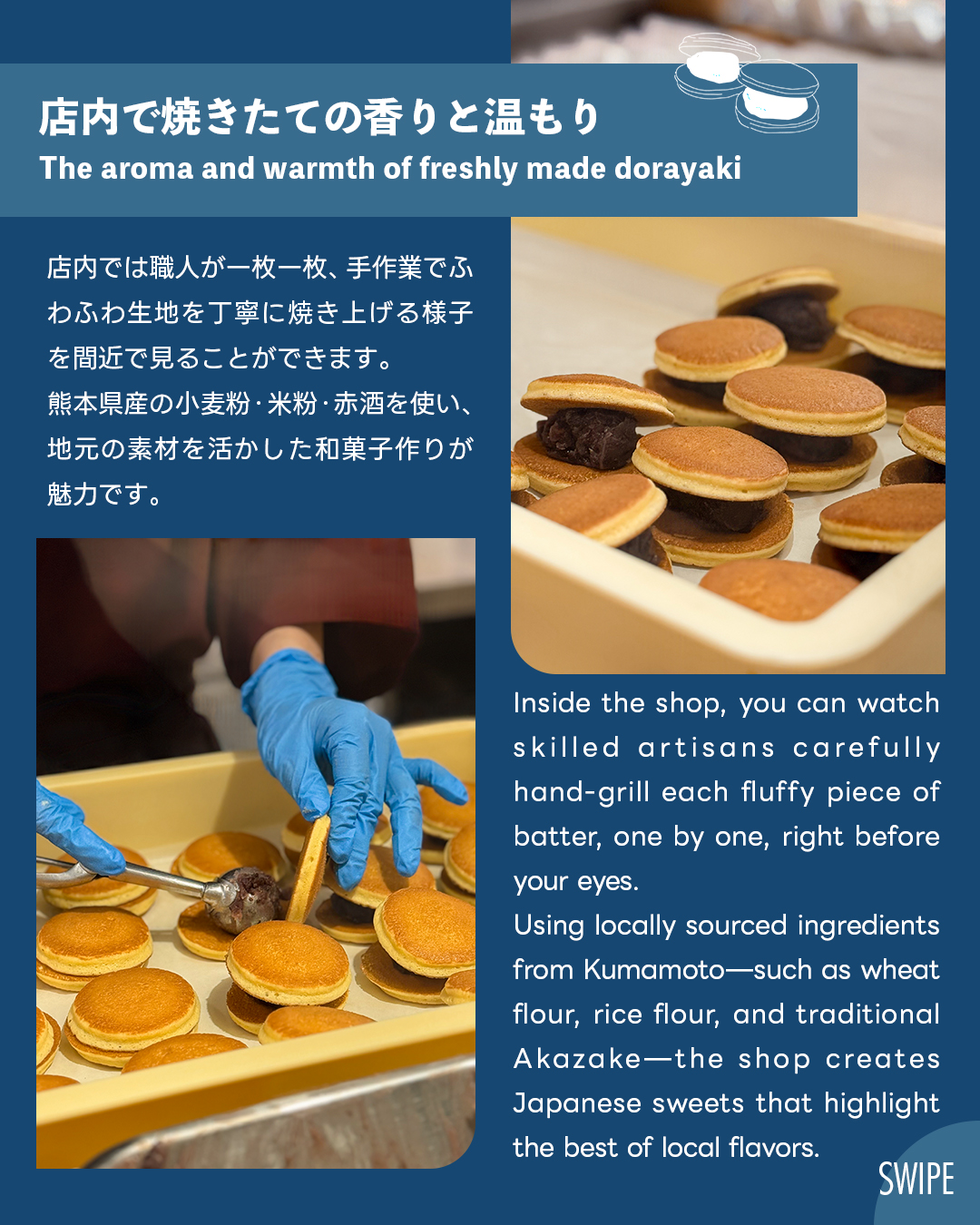 店内で焼きたての香りと温もり
The aroma and warmth of freshly made dorayaki

店内では職人が一枚一枚、手作業でふわふわ生地を丁寧に焼き上げる様子を間近で見ることができます。
熊本県産の小麦粉・米粉・赤酒を使い、地元の素材を活かした和菓子作りが魅力です。

Inside the shop, you can watch skilled artisans carefully hand-grill each fluffy piece of batter, one by one, right before your eyes.
Using locally sourced ingredients from Kumamoto—such as wheat flour, rice flour, and traditional Akazake—the shop creates Japanese sweets that highlight the best of local flavors.

SWIPE